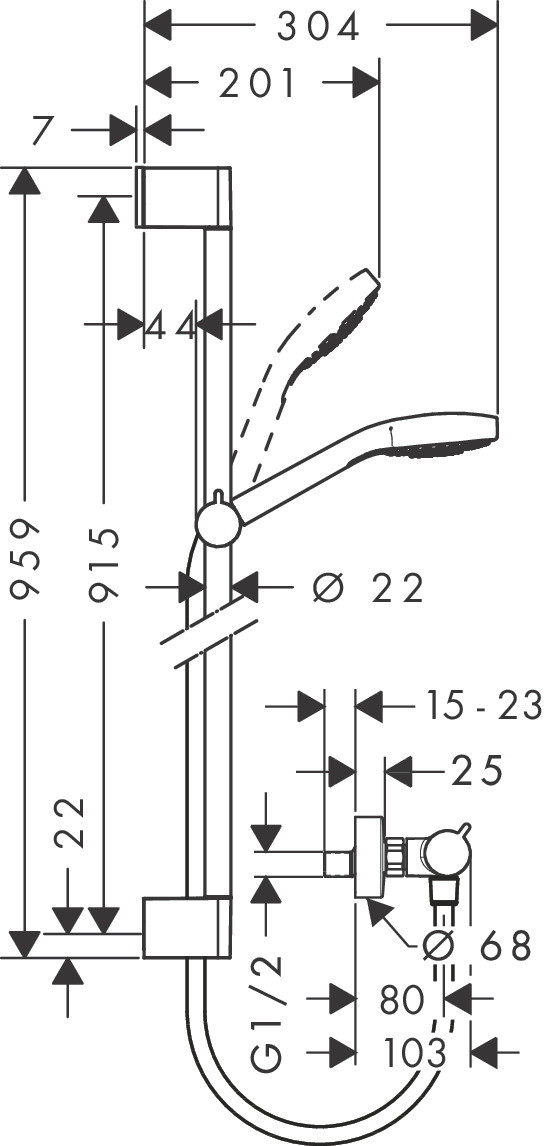 304
201
7
44
959
915
Ø 22
15 - 23
25
22
Ø 68
G1/2
80
103